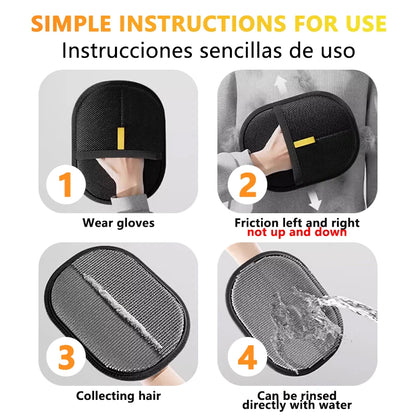 SIMPLE INSTRUCTIONS FOR USE
Instrucciones sencillas de uso

1
Wear gloves

2
Friction left and right
not up and down

3
Collecting hair

4
Can be rinsed directly with water